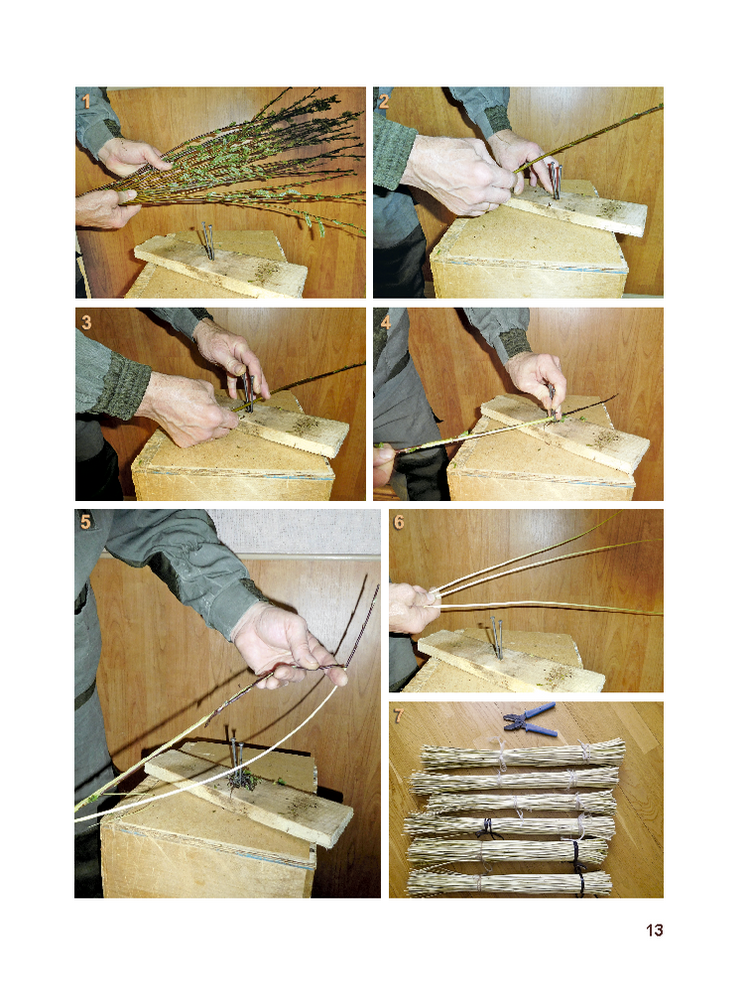 1

2

3

4

5

6

7

13