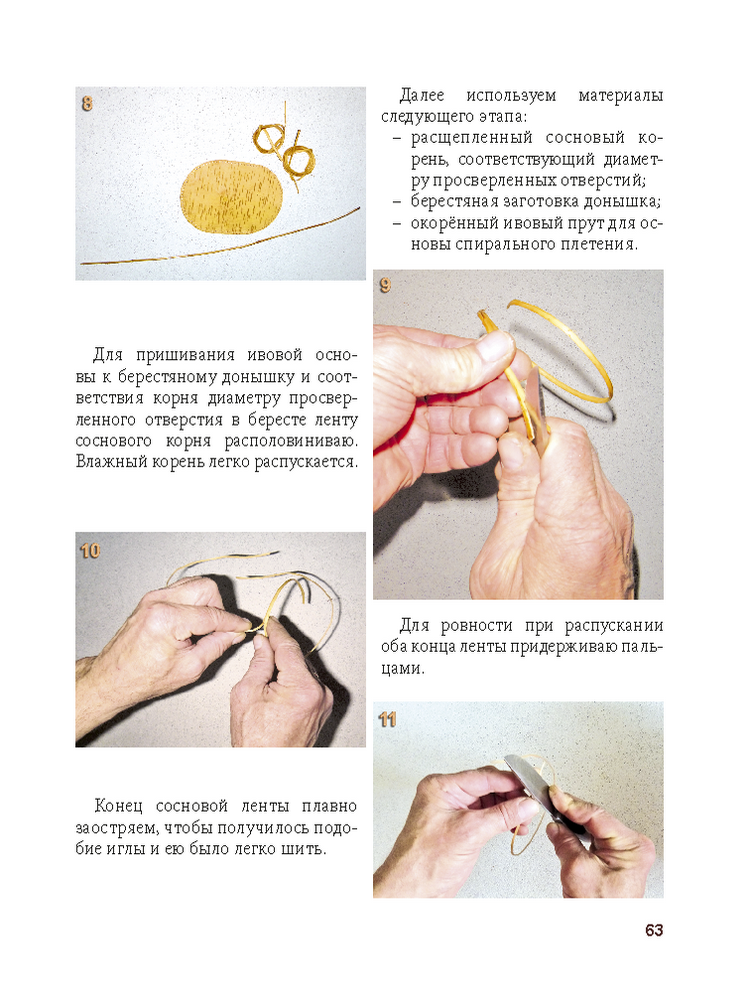 8

Далее используем материалы следующего этапа:
– расщепленный сосновый корень, соответствующий диаметру просверленных отверстий;
– берестяная заготовка донышка;
– окорённый ивовый прут для основы спирального плетения.

9

Для пришивания ивовой основы к берестяному донышку и соответствия корня диаметру просверленного отверстия в бересте ленту соснового корня располовиниваю. Влажный корень легко распускается.

10

Для ровности при распускании оба конца ленты придерживаю пальцами.

11

Конец сосновой ленты плавно заостряем, чтобы получилось подобие иглы и ею было легко шить.

63