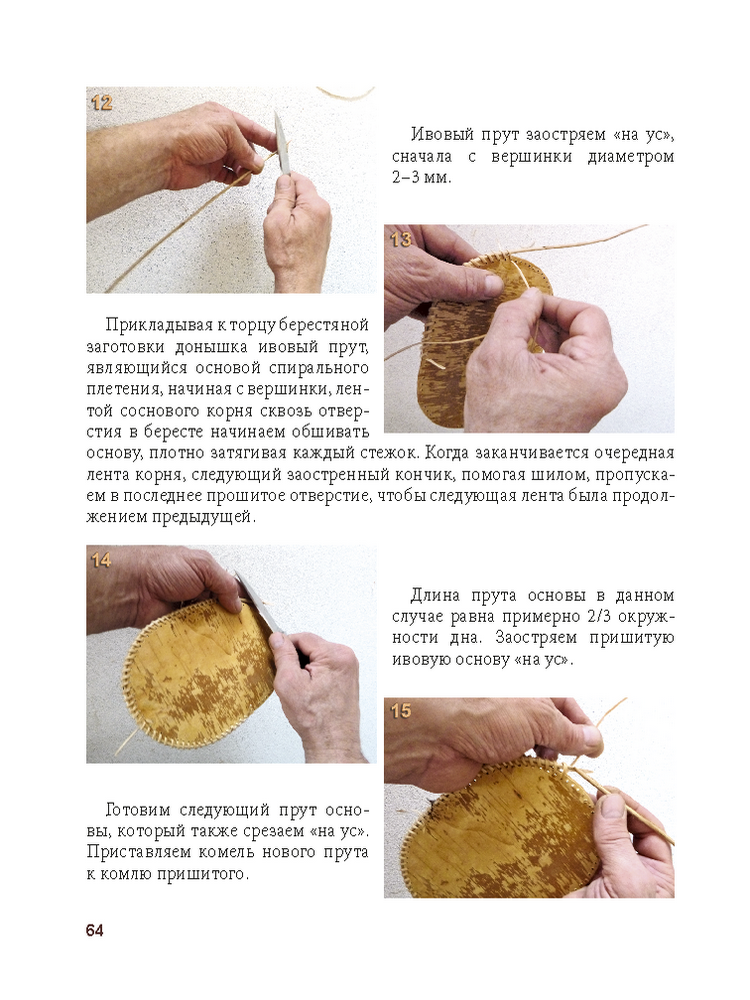 12

Ивовый прут заостряем «на ус», сначала с вершинки диаметром 2–3 мм.

13

Прикладывая к торцу берестяной заготовки донышка ивовый прут, являющийся основой спирального плетения, начиная с вершинки, лентой соснового корня сквозь отверстия в бересте начинаем обшивать основу, плотно затягивая каждый стежок. Когда заканчивается очередная лента корня, следующий заостренный кончик, помогая шилом, пропускаем в последнее прошитое отверстие, чтобы следующая лента была продолжением предыдущей.

14

Длина прута основы в данном случае равна примерно 2/3 окружности дна. Заостряем пришитую ивовую основу «на ус».

15

Готовим следующий прут основы, который также срезаем «на ус». Приставляем комель нового прута к комлю пришитого.

64