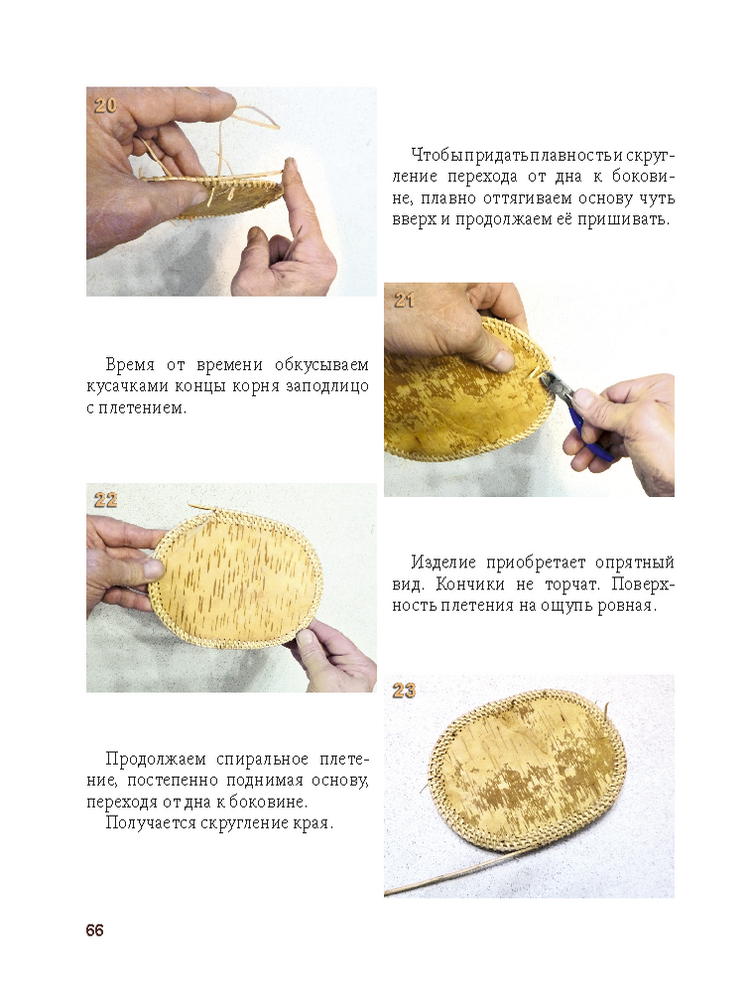 20

Чтобы придать плавность и скругление перехода от дна к боковине, плавно оттягиваем основу чуть вверх и продолжаем её пришивать.

21

Время от времени обкусываем кусачками концы корня заподлицо с плетением.

22

Изделие приобретает опрятный вид. Кончики не торчат. Поверхность плетения на ощупь ровная.

23

Продолжаем спиральное плетение, постепенно поднимая основу, переходя от дна к боковине.
Получается скругление края.

66