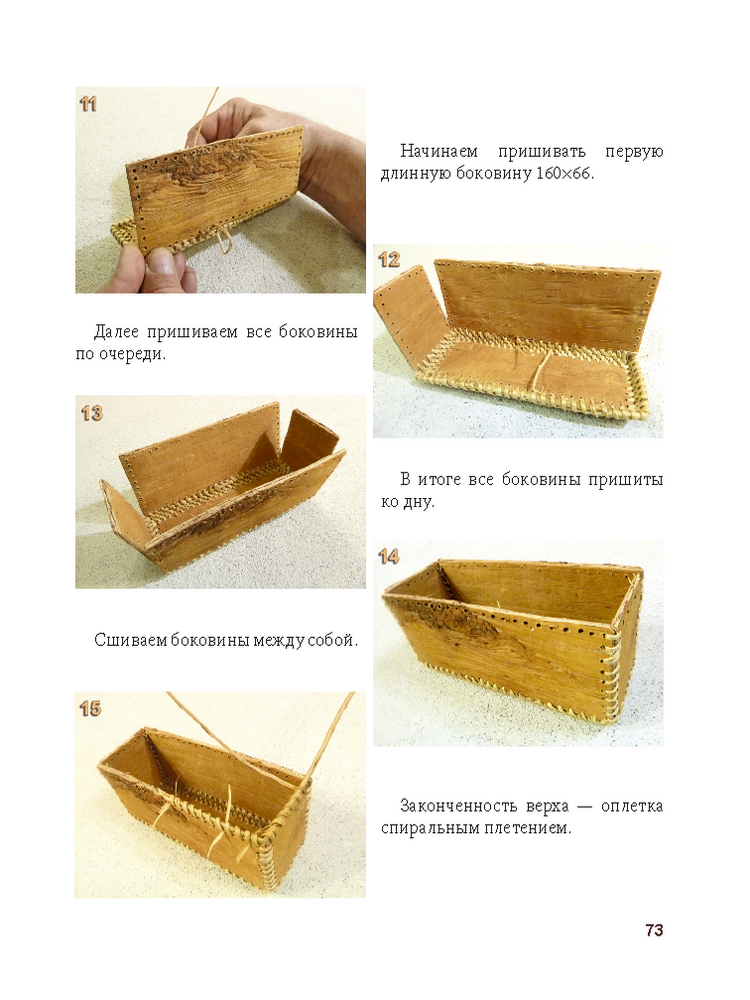 11

Начинаем пришивать первую длинную боковину 160×66.

12

Далее пришиваем все боковины по очереди.

13

В итоге все боковины пришиты ко дну.

14

Сшиваем боковины между собой.

15

Законченность верха — оплетка спиральным плетением.

73