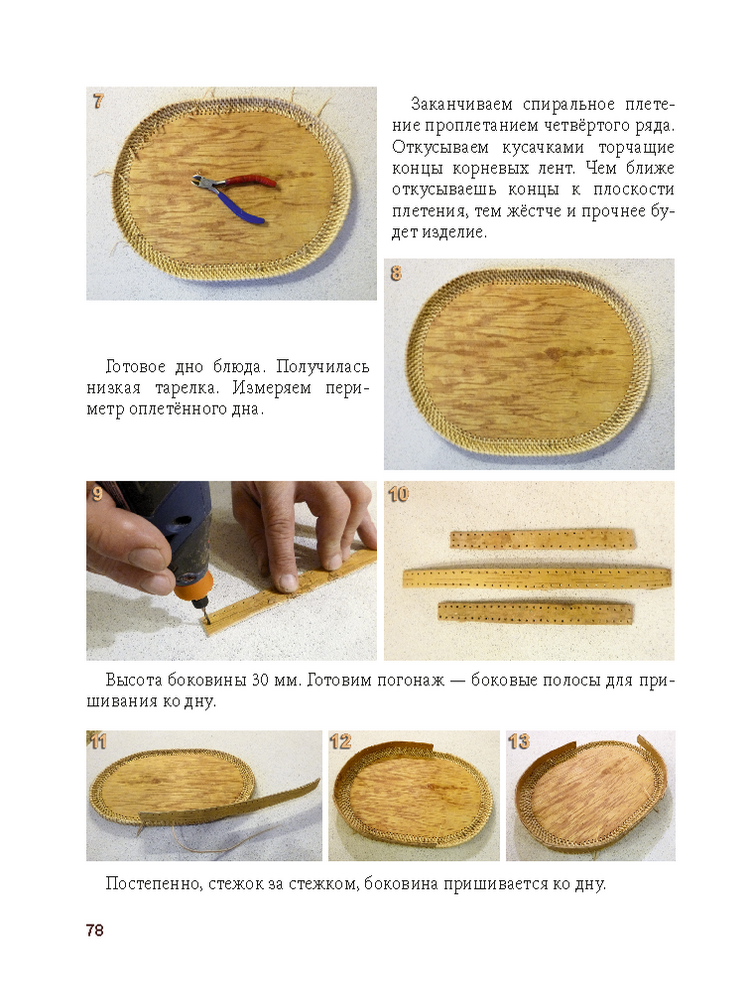 7

Заканчиваем спиральное плетение проплетанием четвёртого ряда. Откусываем кусачками торчащие концы корневых лент. Чем ближе откусываешь концы к плоскости плетения, тем жёстче и прочнее будет изделие.

8

Готовое дно блюда. Получилась низкая тарелка. Измеряем периметр оплетённого дна.

9

10

Высота боковины 30 мм. Готовим погонаж — боковые полосы для пришивания ко дну.

11

12

13

Постепенно, стежок за стежком, боковина пришивается ко дну.

78