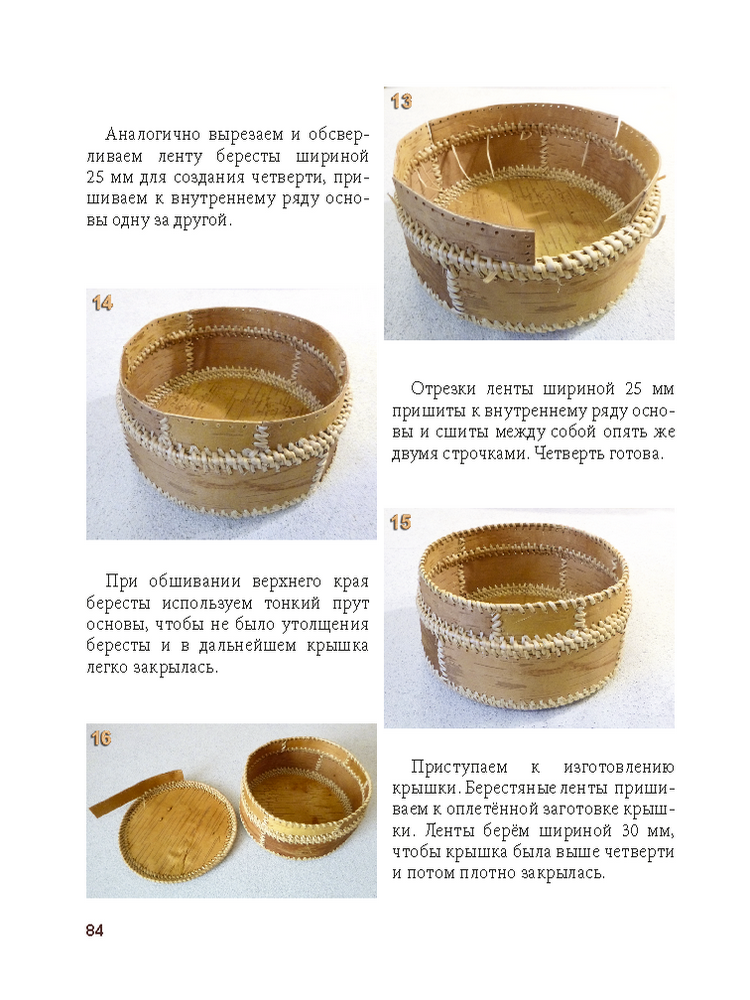 Аналогично вырезаем и обсверливаем ленту бересты шириной 25 мм для создания четверти, пришиваем к внутреннему ряду основы одну за другой.

13

14

Отрезки ленты шириной 25 мм пришиты к внутреннему ряду основы и сшиты между собой опять же двумя строчками. Четверть готова.

15

При обшивании верхнего края бересты используем тонкий прут основы, чтобы не было утолщения бересты и в дальнейшем крышка легко закрылась.

16

Приступаем к изготовлению крышки. Берестяные ленты пришиваем к оплетённой заготовке крышки. Ленты берём шириной 30 мм, чтобы крышка была выше четверти и потом плотно закрылась.

84