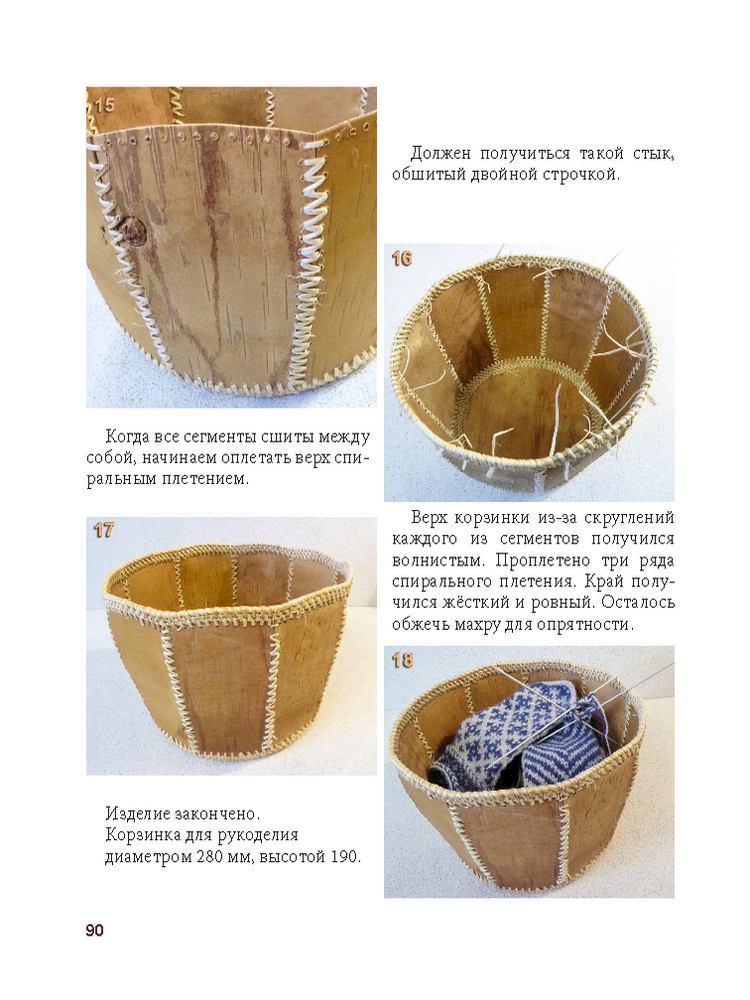 15

Должен получиться такой стык, обшитый двойной строчкой.

16

Когда все сегменты сшиты между собой, начинаем оплетать верх спиральным плетением.

17

Верх корзинки из-за скруглений каждого из сегментов получился волнистым. Проплетено три ряда спирального плетения. Край получился жёсткий и ровный. Осталось обжечь махру для опрятности.

18

Изделие закончено.
Корзинка для рукоделия диаметром 280 мм, высотой 190.

90