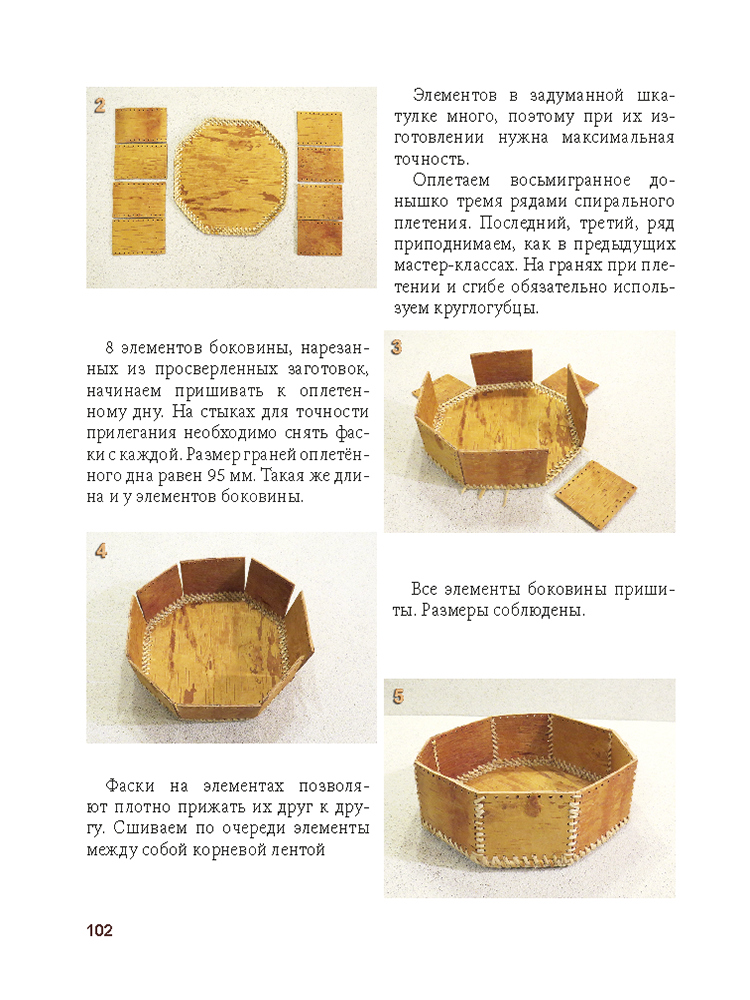 2

Элементов в задуманной шкатулке много, поэтому при их изготовлении нужна максимальная точность.

Оплетаем восьмигранное донышко тремя рядами спирального плетения. Последний, третий, ряд приподнимаем, как в предыдущих мастер-классах. На гранях при плетении и сгибе обязательно используем круглогубцы.

8 элементов боковины, нарезанных из просверленных заготовок, начинаем пришивать к оплетенному дну. На стыках для точности прилегания необходимо снять фаски с каждой. Размер граней оплетённого дна равен 95 мм. Такая же длина и у элементов боковины.

3

4

Все элементы боковины пришиты. Размеры соблюдены.

5

Фаски на элементах позволяют плотно прижать их друг к другу. Сшиваем по очереди элементы между собой корневой лентой

102