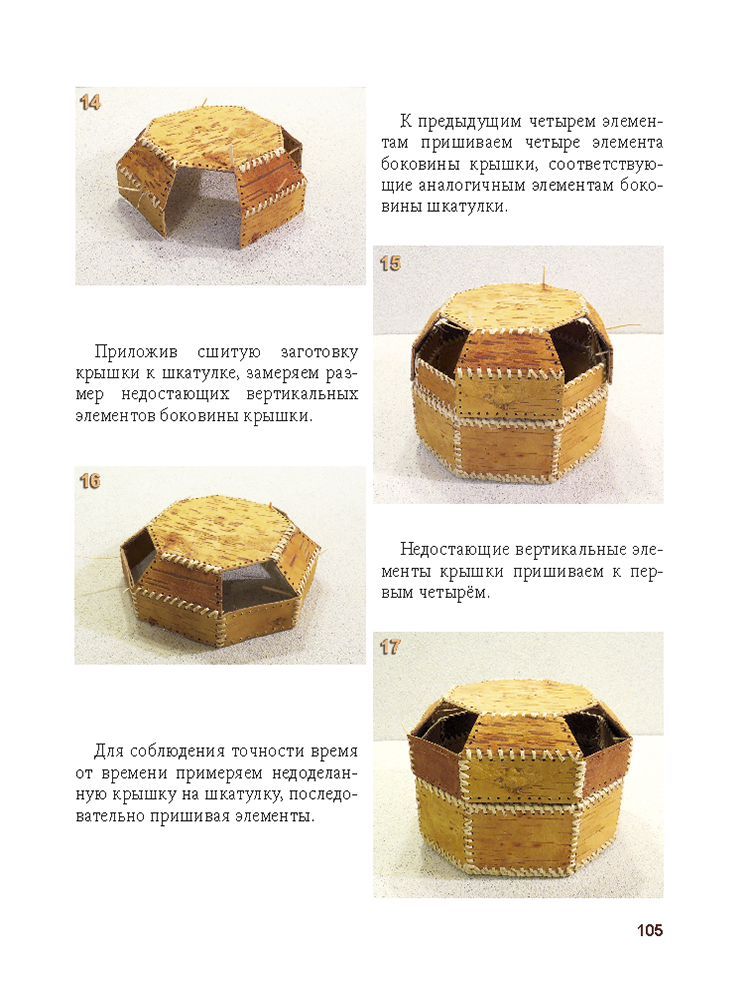 14

К предыдущим четырем элементам пришиваем четыре элемента боковины крышки, соответствующие аналогичным элементам боковины шкатулки.

15

Приложив сшитую заготовку крышки к шкатулке, замеряем размер недостающих вертикальных элементов боковины крышки.

16

Недостающие вертикальные элементы крышки пришиваем к первым четырём.

17

Для соблюдения точности время от времени примеряем недоделанную крышку на шкатулку, последовательно пришивая элементы.

105