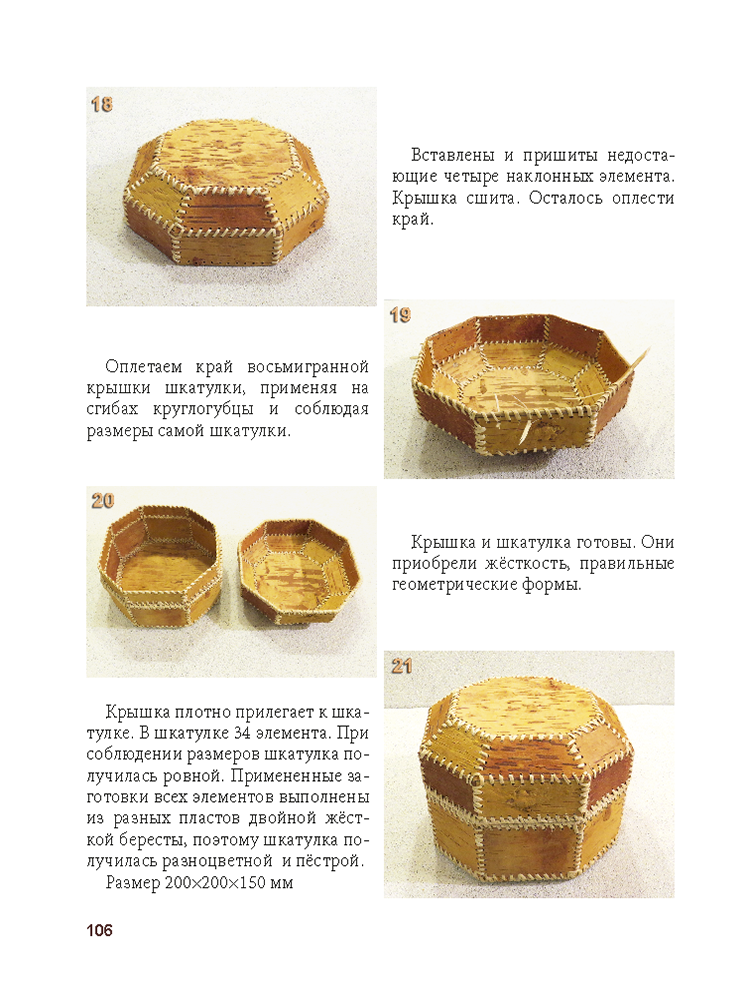 18

Вставлены и пришиты недостающие четыре наклонных элемента. Крышка сшита. Осталось оплести край.

19

Оплетаем край восьмигранной крышки шкатулки, применяя на сгибах круглогубцы и соблюдая размеры самой шкатулки.

20

Крышка и шкатулка готовы. Они приобрели жёсткость, правильные геометрические формы.

21

Крышка плотно прилегает к шкатулке. В шкатулке 34 элемента. При соблюдении размеров шкатулка получилась ровной. Примененные заготовки всех элементов выполнены из разных пластов двойной жёсткой бересты, поэтому шкатулка получилась разноцветной и пёстрой.

Размер 200×200×150 мм

106